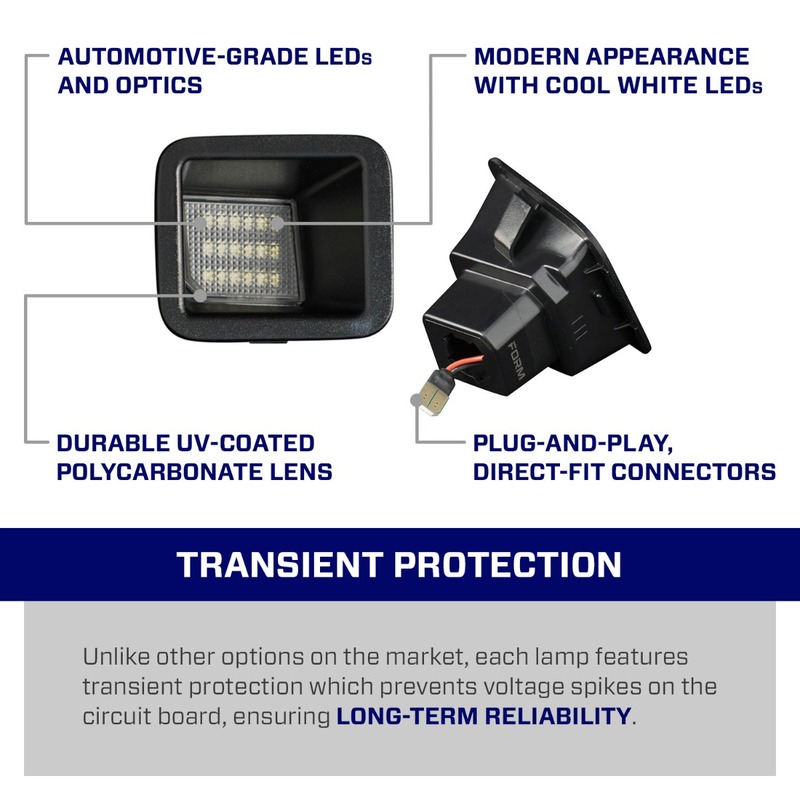 AUTOMOTIVE-GRADE LEDs AND OPTICS

MODERN APPEARANCE WITH COOL WHITE LEDs

FORM

DURABLE UV-COATED POLYCARBONATE LENS

PLUG-AND-PLAY, DIRECT-FIT CONNECTORS

TRANSIENT PROTECTION

Unlike other options on the market, each lamp features transient protection which prevents voltage spikes on the circuit board, ensuring LONG-TERM RELIABILITY.